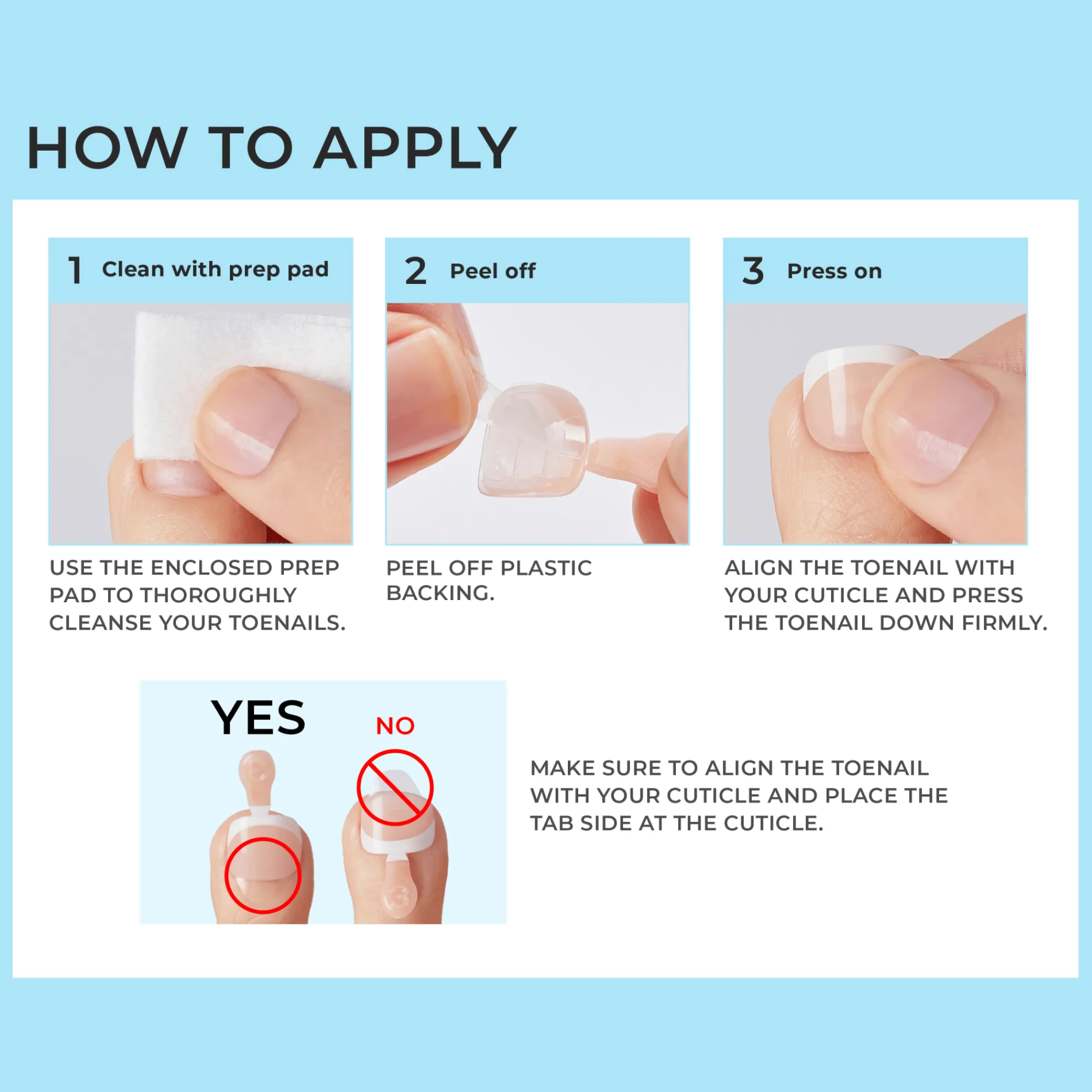 HOW TO APPLY

1 Clean with prep pad

USE THE ENCLOSED PREP PAD TO THOROUGHLY CLEANSE YOUR TOENAILS.

2 Peel off

PEEL OFF PLASTIC BACKING.

3 Press on

ALIGN THE TOENAIL WITH YOUR CUTICLE AND PRESS THE TOENAIL DOWN FIRMLY.

YES

NO

MAKE SURE TO ALIGN THE TOENAIL WITH YOUR CUTICLE AND PLACE THE TAB SIDE AT THE CUTICLE.