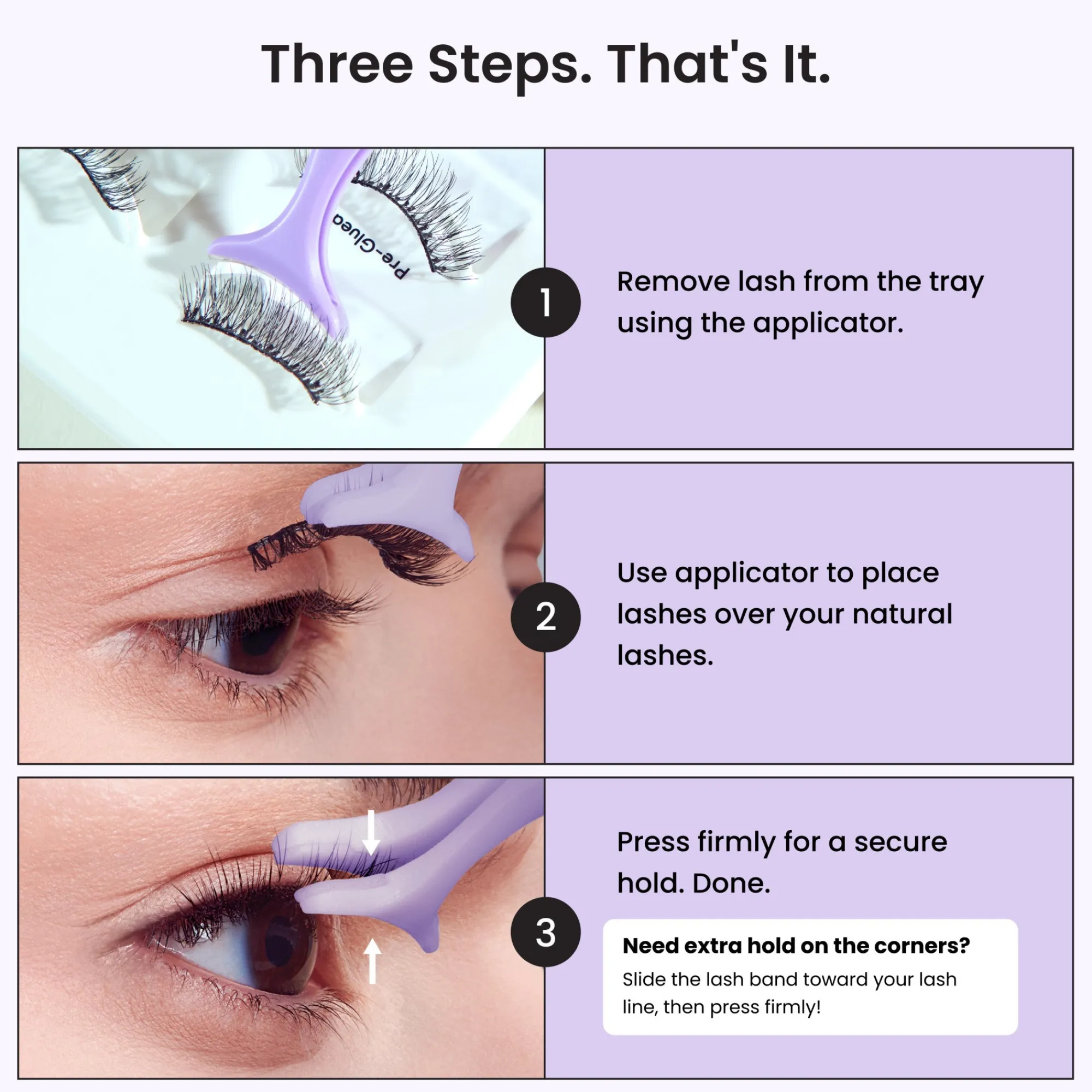 Three Steps. That's It.

Pre-Glued

1

Remove lash from the tray using the applicator.

2

Use applicator to place lashes over your natural lashes.

3

Press firmly for a secure hold. Done.

Need extra hold on the corners?

Slide the lash band toward your lash line, then press firmly!