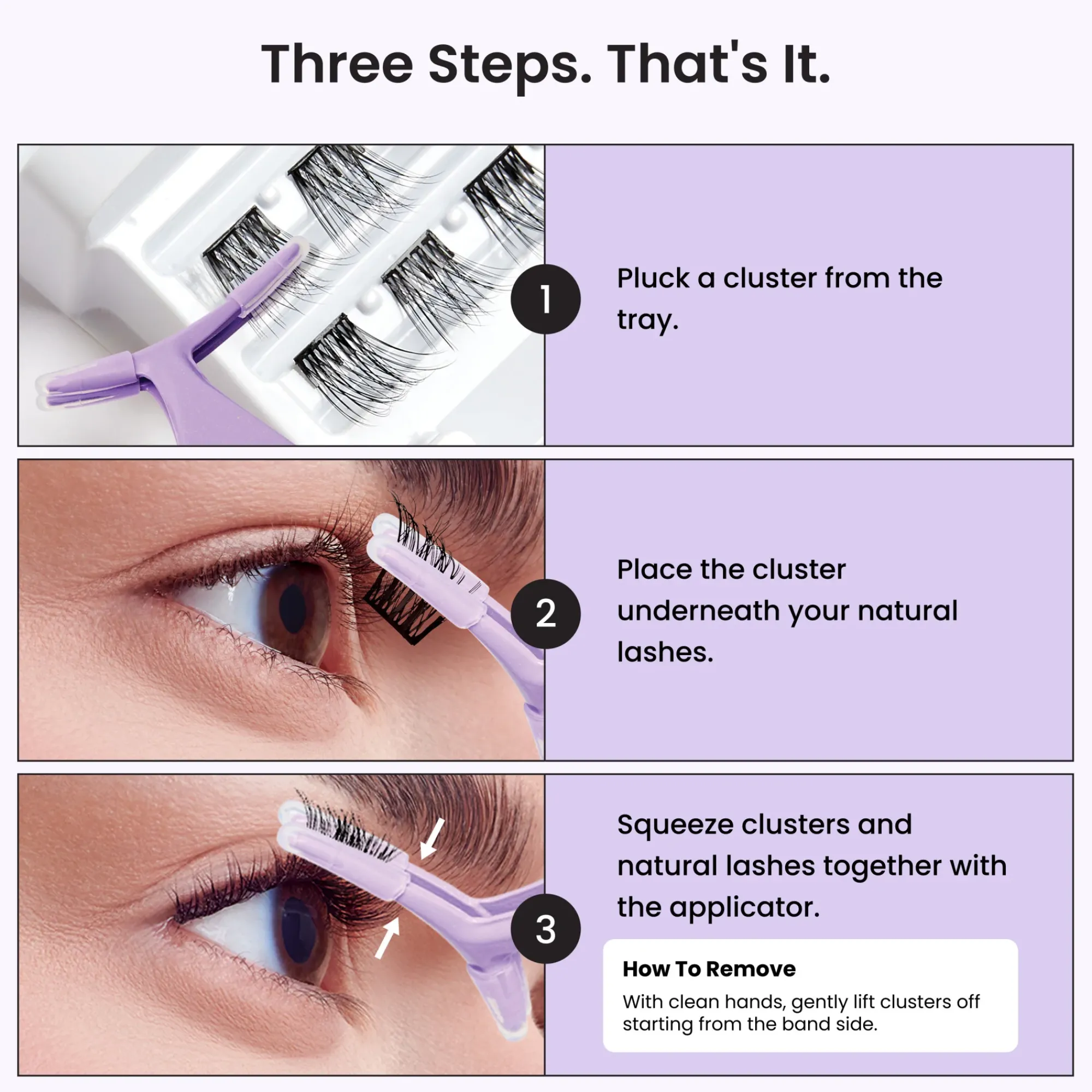 Three Steps. That's It.

1

Pluck a cluster from the tray.

2

Place the cluster underneath your natural lashes.

3

Squeeze clusters and natural lashes together with the applicator.

How To Remove

With clean hands, gently lift clusters off starting from the band side.