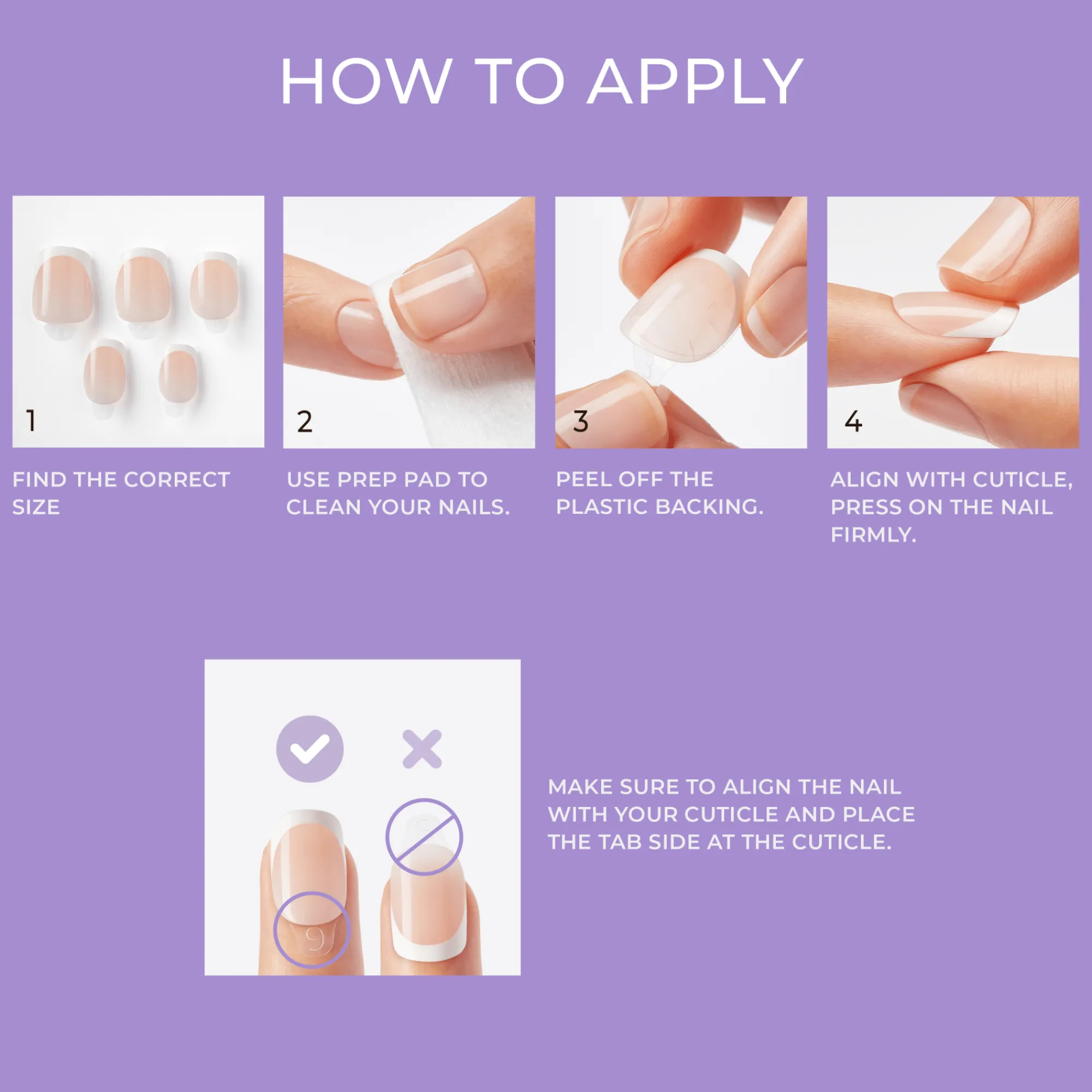 HOW TO APPLY

1

FIND THE CORRECT SIZE

2

USE PREP PAD TO CLEAN YOUR NAILS.

3

PEEL OFF THE PLASTIC BACKING.

4

ALIGN WITH CUTICLE, PRESS ON THE NAIL FIRMLY.

9

MAKE SURE TO ALIGN THE NAIL WITH YOUR CUTICLE AND PLACE THE TAB SIDE AT THE CUTICLE.