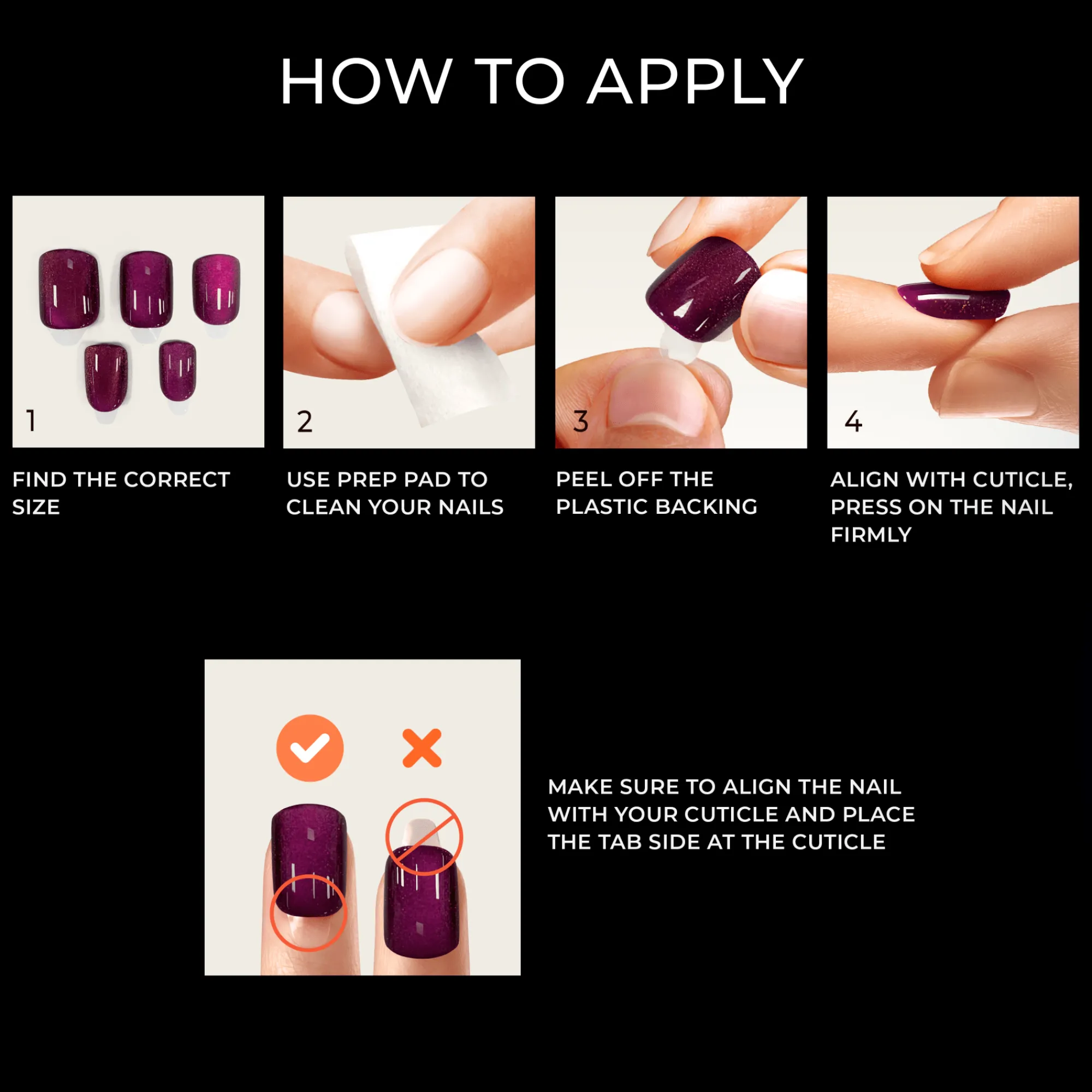 HOW TO APPLY

1

FIND THE CORRECT SIZE

2

USE PREP PAD TO CLEAN YOUR NAILS

3

PEEL OFF THE PLASTIC BACKING

4

ALIGN WITH CUTICLE, PRESS ON THE NAIL FIRMLY

MAKE SURE TO ALIGN THE NAIL WITH YOUR CUTICLE AND PLACE THE TAB SIDE AT THE CUTICLE