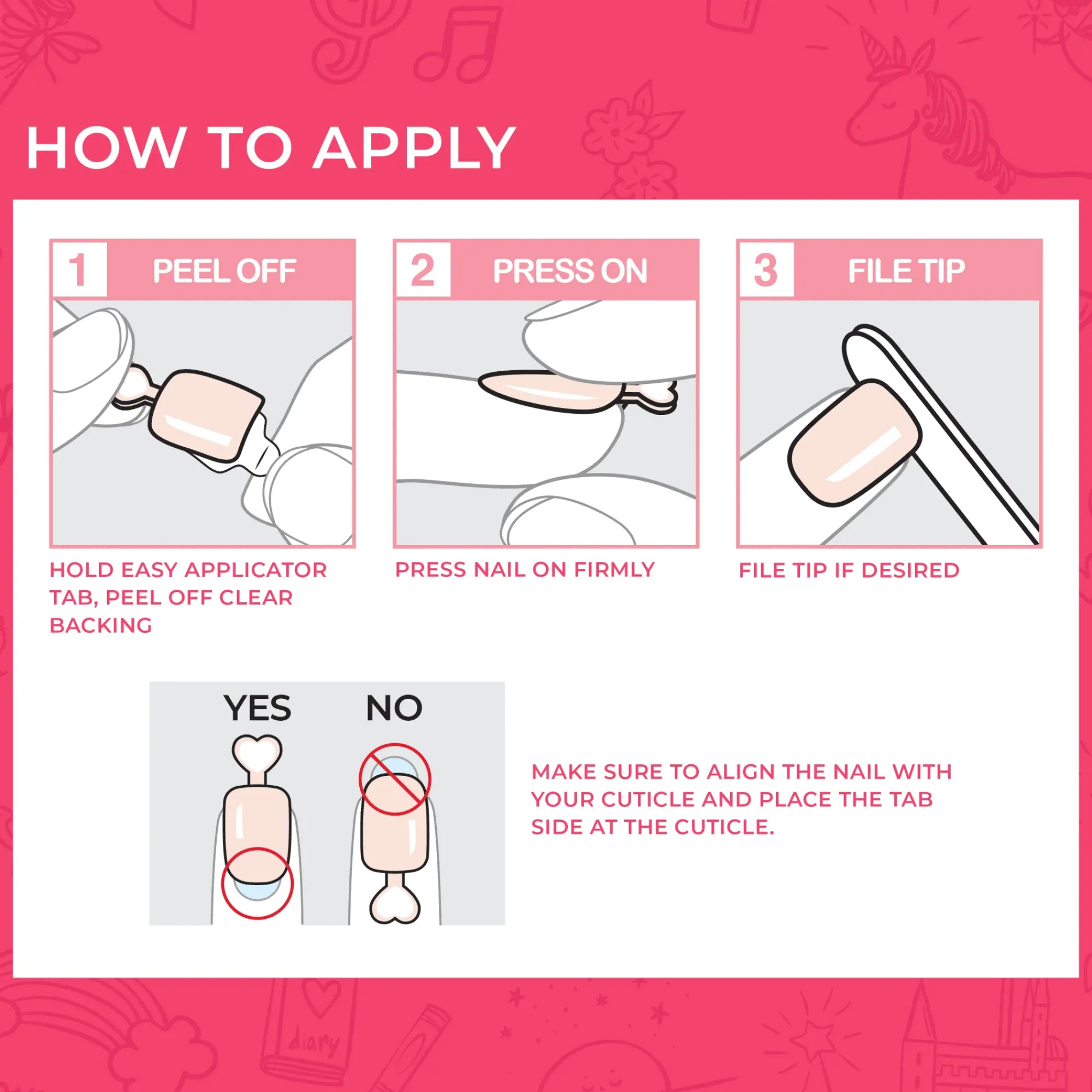 HOW TO APPLY

1 PEEL OFF

HOLD EASY APPLICATOR TAB, PEEL OFF CLEAR BACKING

2 PRESS ON

PRESS NAIL ON FIRMLY

3 FILE TIP

FILE TIP IF DESIRED

YES NO

MAKE SURE TO ALIGN THE NAIL WITH YOUR CUTICLE AND PLACE THE TAB SIDE AT THE CUTICLE.

diary